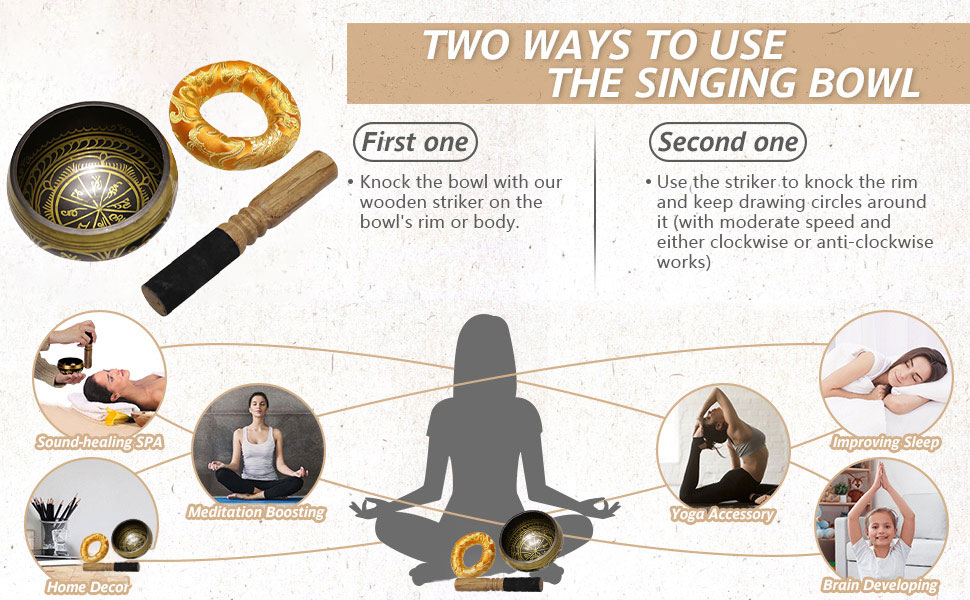 TWO WAYS TO USE THE SINGING BOWL

First one

• Knock the bowl with our wooden striker on the bowl's rim or body.

Second one

• Use the striker to knock the rim and keep drawing circles around it (with moderate speed and either clockwise or anti-clockwise works)

Sound-healing SPA

Meditation Boosting

Home Decor

Yoga Accessory

Improving Sleep

Brain Developing