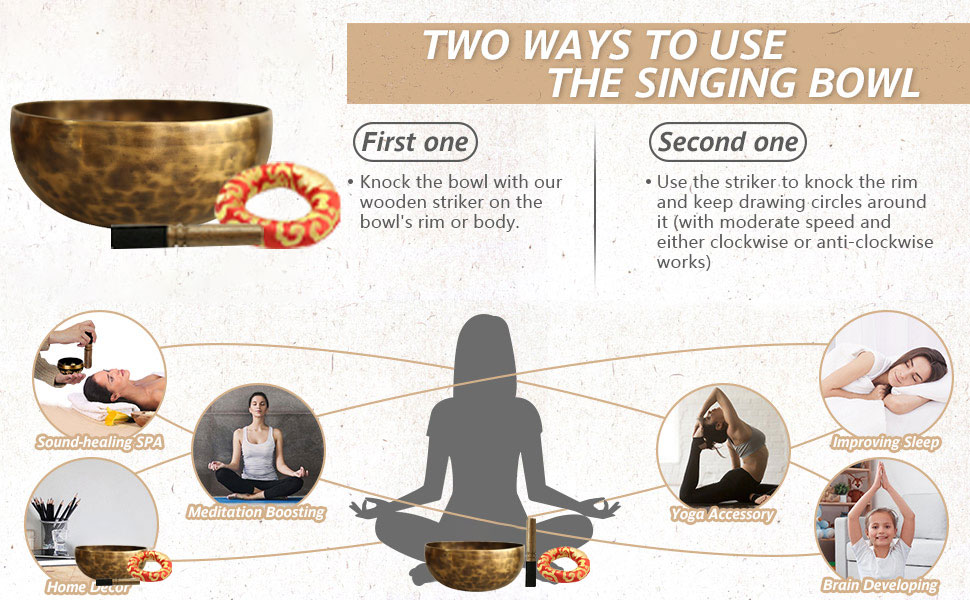 TWO WAYS TO USE THE SINGING BOWL

First one

• Knock the bowl with our wooden striker on the bowl's rim or body.

Second one

• Use the striker to knock the rim and keep drawing circles around it (with moderate speed and either clockwise or anti-clockwise works)

Sound-healing SPA

Meditation Boosting

Home Decor

Yoga Accessory

Improving Sleep

Brain Developing