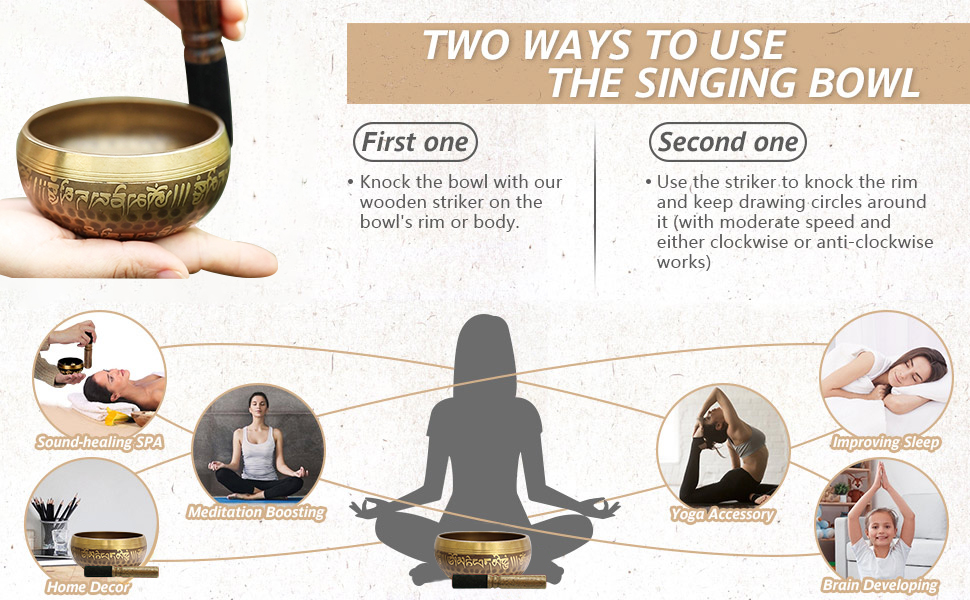 TWO WAYS TO USE THE SINGING BOWL

First one

• Knock the bowl with our wooden striker on the bowl's rim or body.

Second one

• Use the striker to knock the rim and keep drawing circles around it (with moderate speed and either clockwise or anti-clockwise works)

Sound-healing SPA

Meditation Boosting

Home Decor

Yoga Accessory

Improving Sleep

Brain Developing